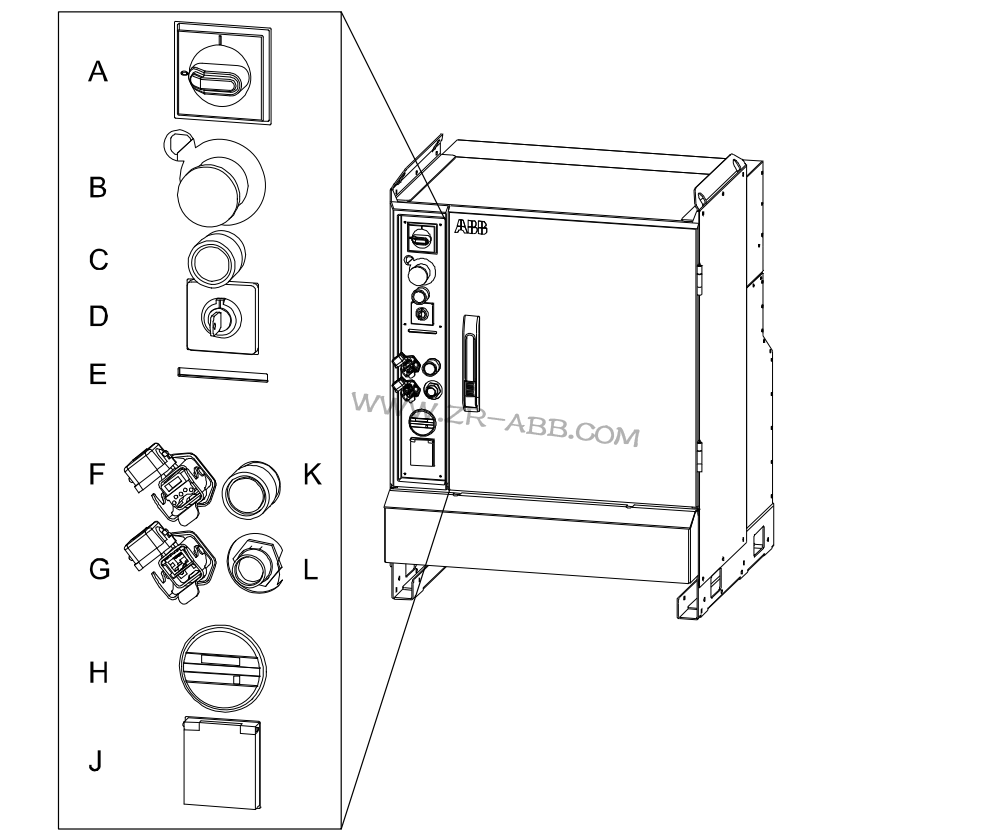 A
B
C
D
E
F
K
G
L
H
J

ABB

WWW.ZR-ABB.COM