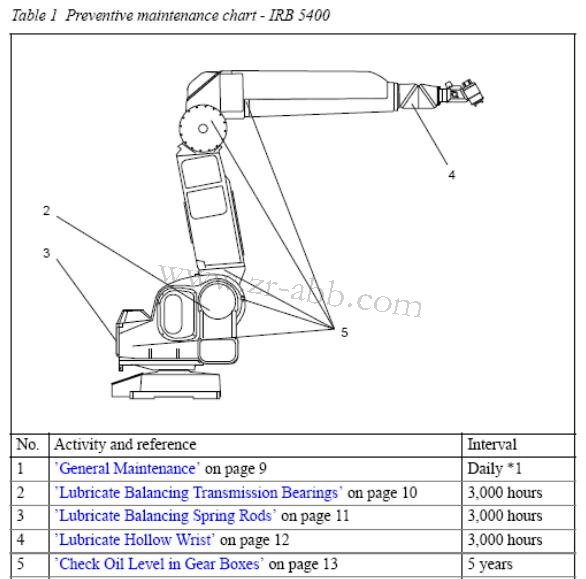 Table 1 Preventive maintenance chart - IRB 5400

4

2

3

5

www.zr-abb.com

| No. | Activity and reference | Interval |
|---|---|---|
| 1 | 'General Maintenance' on page 9 | Daily *1 |
| 2 | 'Lubricate Balancing Transmission Bearings' on page 10 | 3,000 hours |
| 3 | 'Lubricate Balancing Spring Rods' on page 11 | 3,000 hours |
| 4 | 'Lubricate Hollow Wrist' on page 12 | 3,000 hours |
| 5 | 'Check Oil Level in Gear Boxes' on page 13 | 5 years |